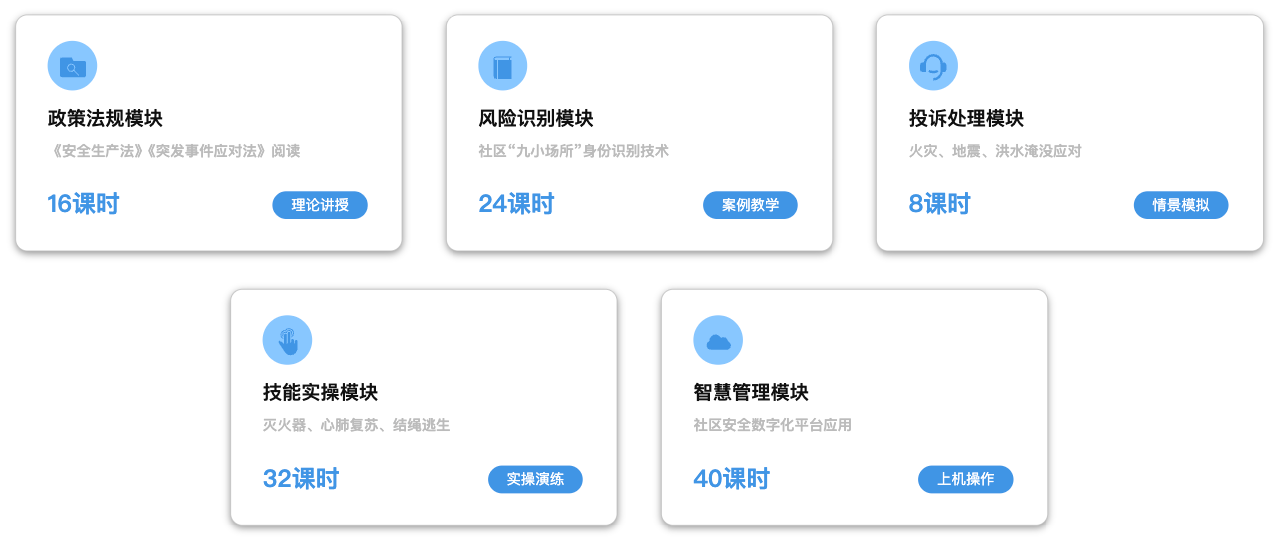 政策法规模块

《安全生产法》《突发事件应对法》阅读

16课时

理论讲授

风险识别模块

社区“九小场所”身份识别技术

24课时

案例教学

投诉处理模块

火灾、地震、洪水淹没应对

8课时

情景模拟

技能实操模块

灭火器、心肺复苏、结绳逃生

32课时

实操演练

智慧管理模块

社区安全数字化平台应用

40课时

上机操作